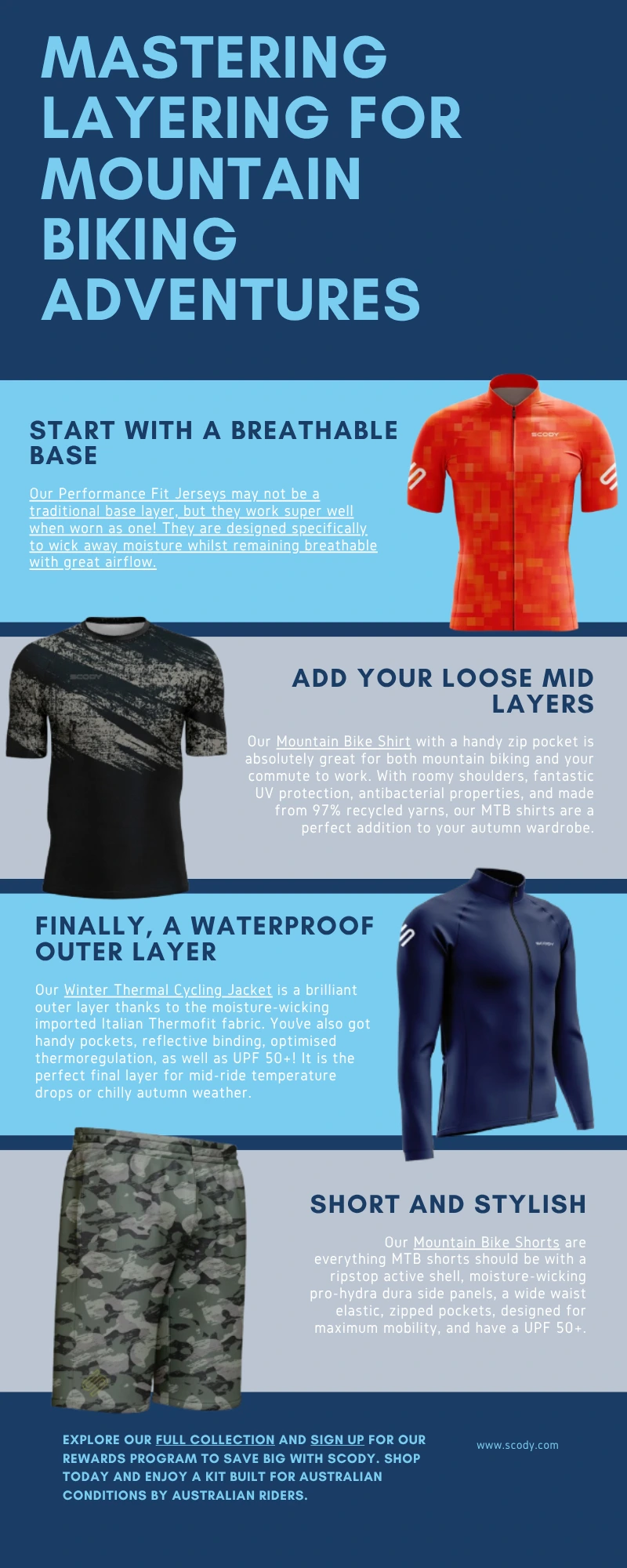 MASTERING LAYERING FOR MOUNTAIN BIKING ADVENTURES

START WITH A BREATHABLE BASE

Our Performance Fit Jerseys may not be a traditional base layer, but they work super well when worn as one! They are designed specifically to wick away moisture whilst remaining breathable with great airflow.

SCODY

SCODY

ADD YOUR LOOSE MID LAYERS

Our Mountain Bike Shirt with a handy zip pocket is absolutely great for both mountain biking and your commute to work. With roomy shoulders, fantastic UV protection, antibacterial properties, and made from 97% recycled yarns, our MTB shirts are a perfect addition to your autumn wardrobe.

FINALLY, A WATERPROOF OUTER LAYER

Our Winter Thermal Cycling Jacket is a brilliant outer layer thanks to the moisture-wicking imported Italian Thermofit fabric. You've also got handy pockets, reflective binding, optimised thermoregulation, as well as UPF 50+! It is the perfect final layer for mid-ride temperature drops or chilly autumn weather.

SCODY

SHORT AND STYLISH

Our Mountain Bike Shorts are everything MTB shorts should be with a ripstop active shell, moisture-wicking pro-hydra dura side panels, a wide waist elastic, zipped pockets, designed for maximum mobility, and have a UPF 50+.

EXPLORE OUR FULL COLLECTION AND SIGN UP FOR OUR REWARDS PROGRAM TO SAVE BIG WITH SCODY. SHOP TODAY AND ENJOY A KIT BUILT FOR AUSTRALIAN CONDITIONS BY AUSTRALIAN RIDERS.

www.scody.com